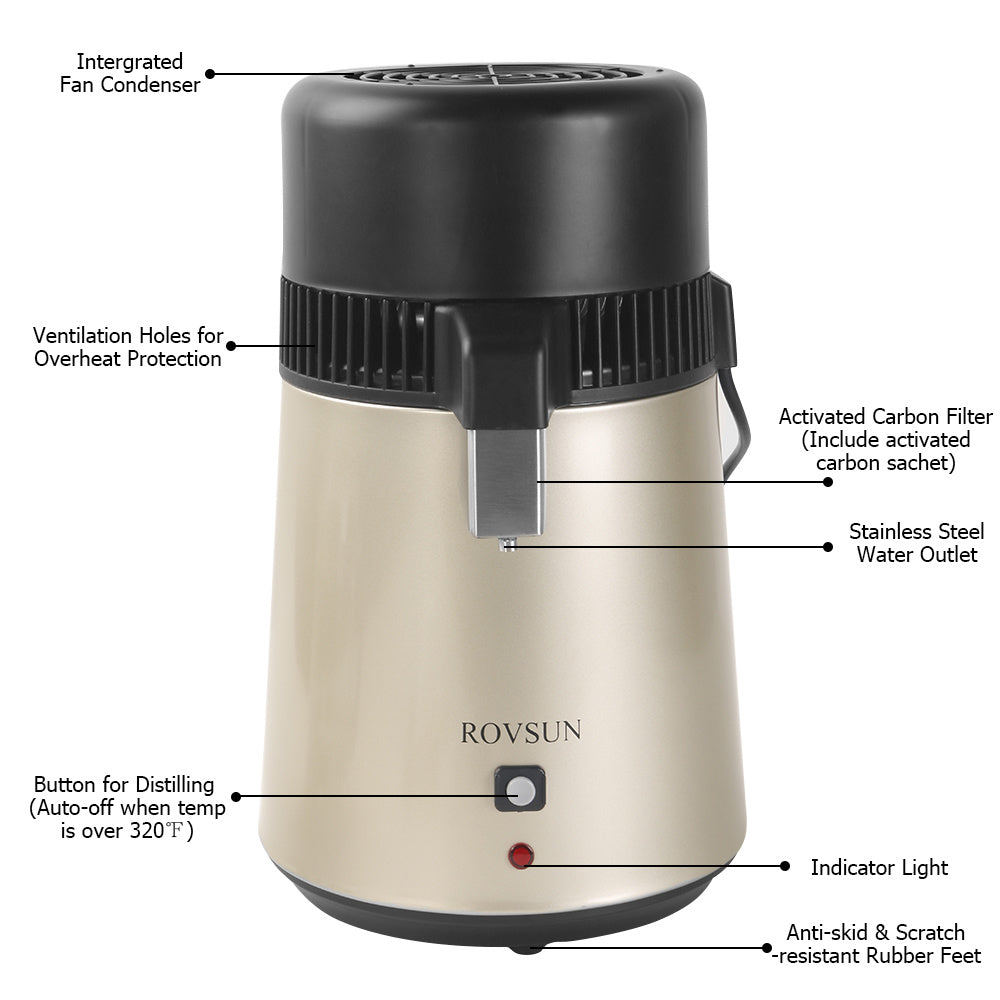 Intergrated Fan Condenser

Ventilation Holes for Overheat Protection

Activated Carbon Filter (Include activated carbon sachet)

Stainless Steel Water Outlet

ROVSUN

Button for Distilling (Auto-off when temp is over 320℉)

Indicator Light

Anti-skid & Scratch -resistant Rubber Feet